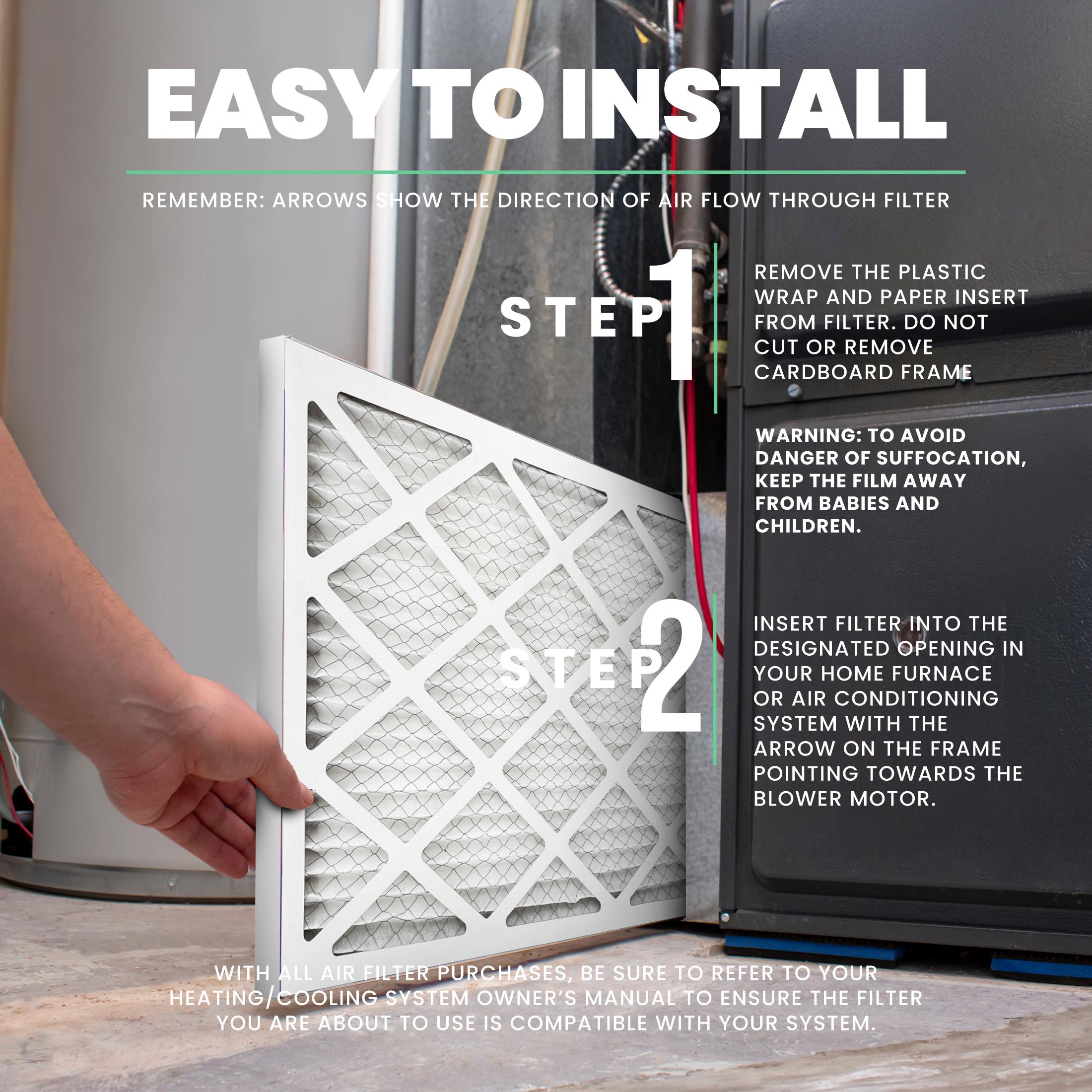 EASY TO INSTALL

REMEMBER: ARROWS SHOW THE DIRECTION OF AIR FLOW THROUGH FILTER

STEP 1

REMOVE THE PLASTIC WRAP AND PAPER INSERT FROM FILTER. DO NOT CUT OR REMOVE CARDBOARD FRAME

WARNING: TO AVOID DANGER OF SUFFOCATION, KEEP THE FILM AWAY FROM BABIES AND CHILDREN.

STEP 2

INSERT FILTER INTO THE DESIGNATED OPENING IN YOUR HOME FURNACE OR AIR CONDITIONING SYSTEM WITH THE ARROW ON THE FRAME POINTING TOWARDS THE BLOWER MOTOR.

WITH ALL AIR FILTER PURCHASES, BE SURE TO REFER TO YOUR HEATING/COOLING SYSTEM OWNER'S MANUAL TO ENSURE THE FILTER YOU ARE ABOUT TO USE IS COMPATIBLE WITH YOUR SYSTEM.