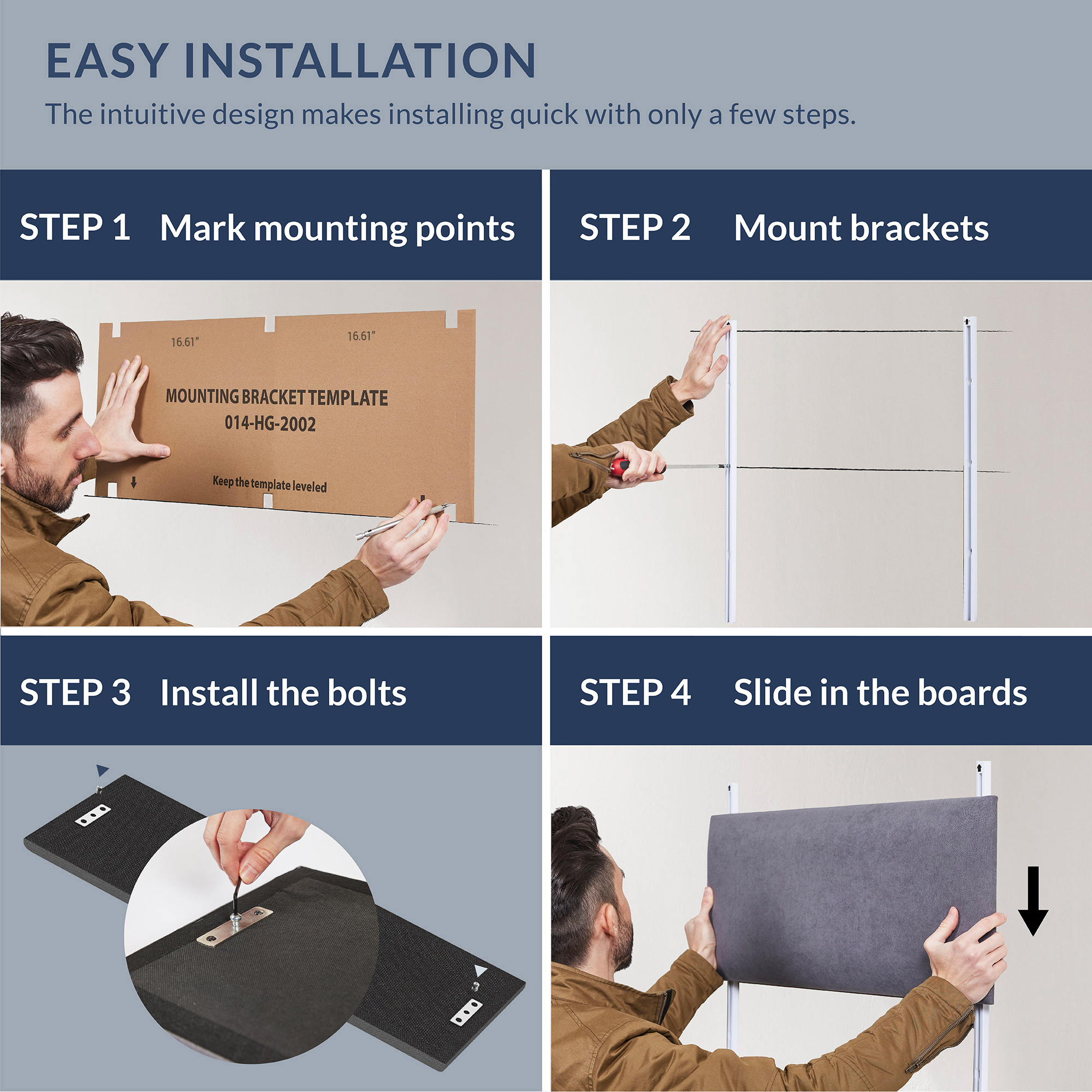 EASY INSTALLATION

The intuitive design makes installing quick with only a few steps.

STEP 1 Mark mounting points

16.61"

16.61"

MOUNTING BRACKET TEMPLATE
014-HG-2002

Keep the template leveled

STEP 2 Mount brackets

STEP 3 Install the bolts

STEP 4 Slide in the boards