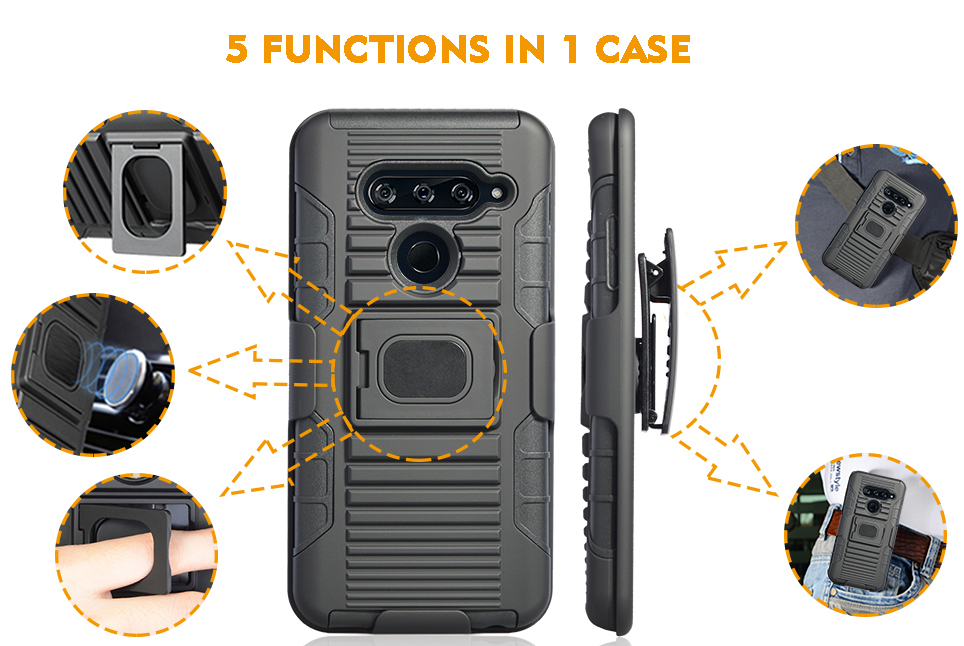 5 FUNCTIONS IN 1 CASE