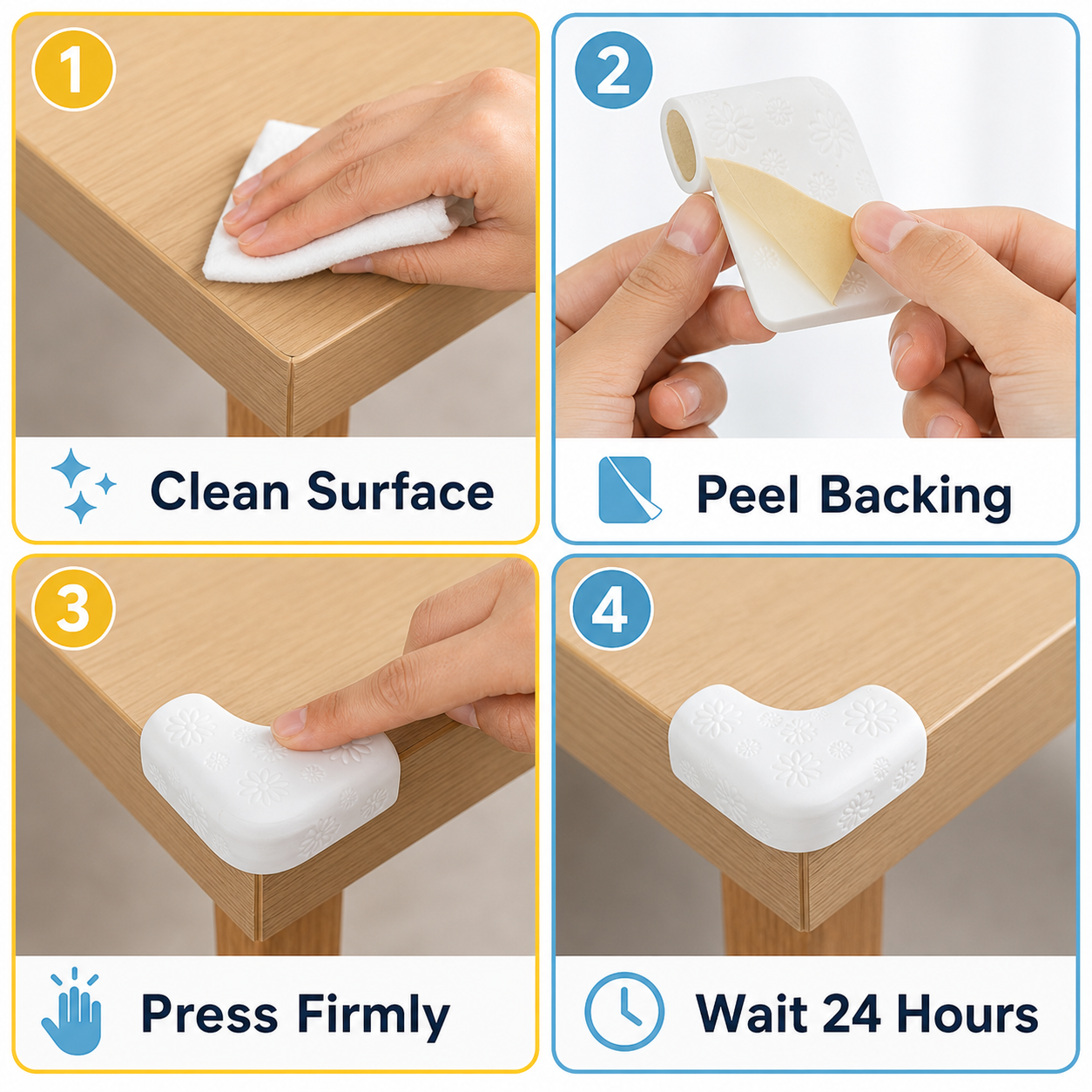 1

Clean Surface

2

Peel Backing

3

Press Firmly

4

Wait 24 Hours