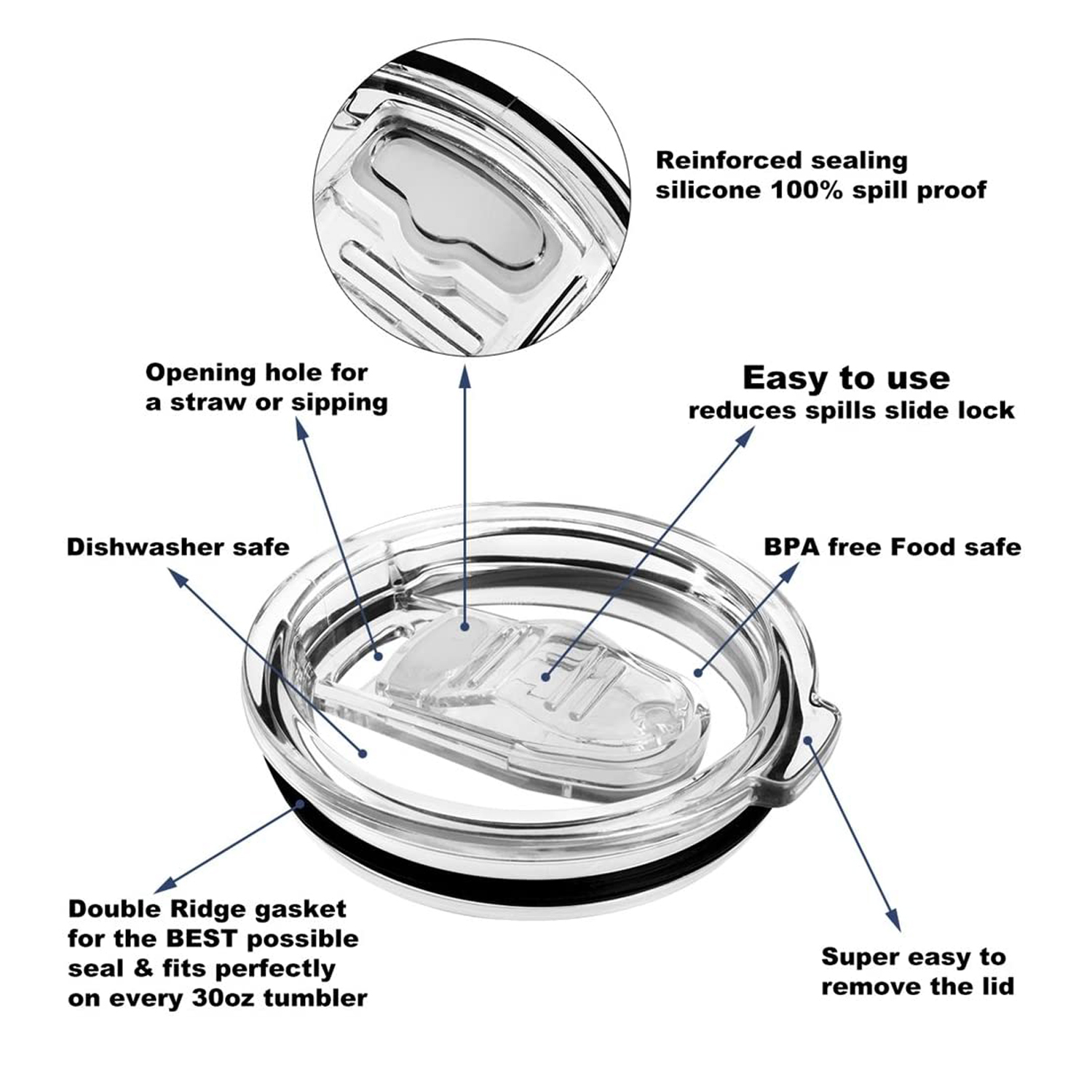 Reinforced sealing silicone 100% spill proof

Opening hole for a straw or sipping

Easy to use
reduces spills slide lock

Dishwasher safe

BPA free Food safe

Double Ridge gasket for the BEST possible seal & fits perfectly on every 30oz tumbler

Super easy to remove the lid