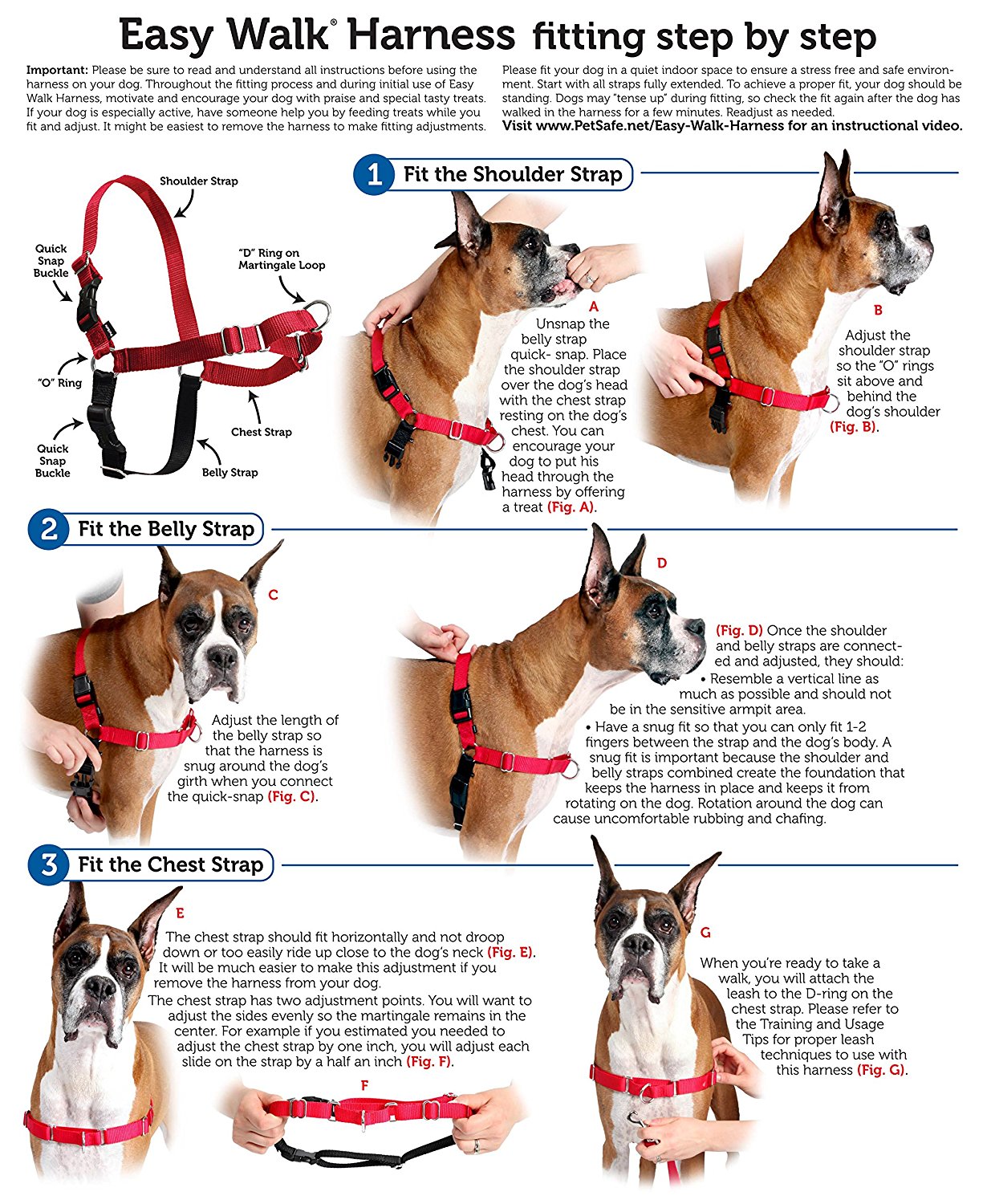 Easy Walk® Harness fitting step by step

Important: Please be sure to read and understand all instructions before using the harness on your dog. Throughout the fitting process and during initial use of Easy Walk Harness, motivate and encourage your dog with praise and special tasty treats. If your dog is especially active, have someone help you by feeding treats while you fit and adjust. It might be easiest to remove the harness to make fitting adjustments.

Please fit your dog in a quiet indoor space to ensure a stress free and safe environment. Start with all straps fully extended. To achieve a proper fit, your dog should be standing. Dogs may "tense up" during fitting, so check the fit again after the dog has walked in the harness for a few minutes. Readjust as needed.
Visit www.PetSafe.net/Easy-Walk-Harness for an instructional video.

Shoulder Strap
Quick Snap Buckle
"D" Ring on Martingale Loop
"O" Ring
Chest Strap
Quick Snap Buckle
Belly Strap

1 Fit the Shoulder Strap

A
Unsnap the belly strap quick- snap. Place the shoulder strap over the dog's head with the chest strap resting on the dog's chest. You can encourage your dog to put his head through the harness by offering a treat (Fig. A).

B
Adjust the shoulder strap so the "O" rings sit above and behind the dog's shoulder (Fig. B).

2 Fit the Belly Strap

C
Adjust the length of the belly strap so that the harness is snug around the dog's girth when you connect the quick-snap (Fig. C).

D
(Fig. D) Once the shoulder and belly straps are connected and adjusted, they should:
• Resemble a vertical line as much as possible and should not be in the sensitive armpit area.
• Have a snug fit so that you can only fit 1-2 fingers between the strap and the dog's body. A snug fit is important because the shoulder and belly straps combined create the foundation that keeps the harness in place and keeps it from rotating on the dog. Rotation around the dog can cause uncomfortable rubbing and chafing.

3 Fit the Chest Strap

E
The chest strap should fit horizontally and not droop down or too easily ride up close to the dog's neck (Fig. E). It will be much easier to make this adjustment if you remove the harness from your dog.
The chest strap has two adjustment points. You will want to adjust the sides evenly so the martingale remains in the center. For example if you estimated you needed to adjust the chest strap by one inch, you will adjust each slide on the strap by a half an inch (Fig. F).

F

G
When you're ready to take a walk, you will attach the leash to the D-ring on the chest strap. Please refer to the Training and Usage Tips for proper leash techniques to use with this harness (Fig. G).