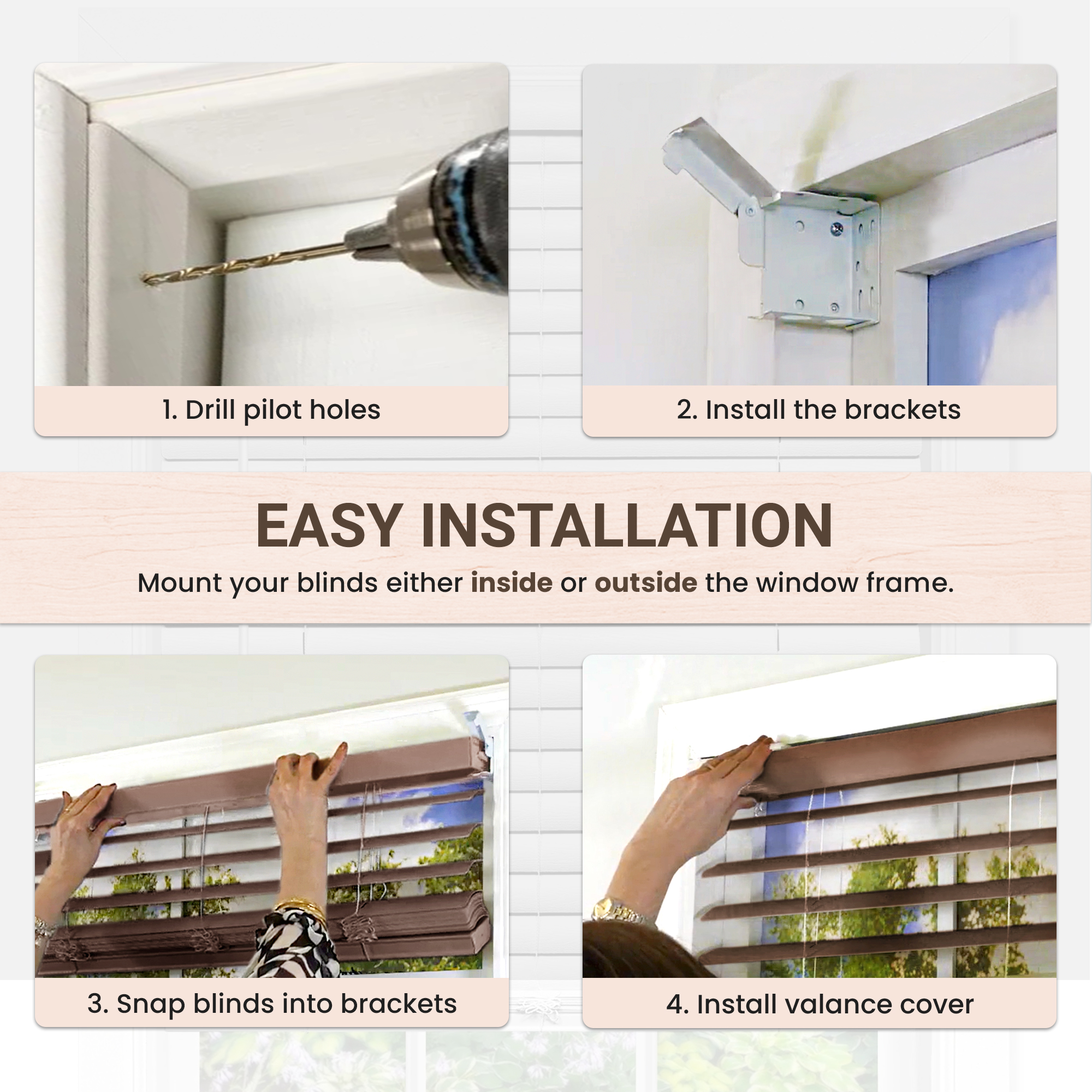 1. Drill pilot holes

2. Install the brackets

EASY INSTALLATION

Mount your blinds either inside or outside the window frame.

3. Snap blinds into brackets

4. Install valance cover