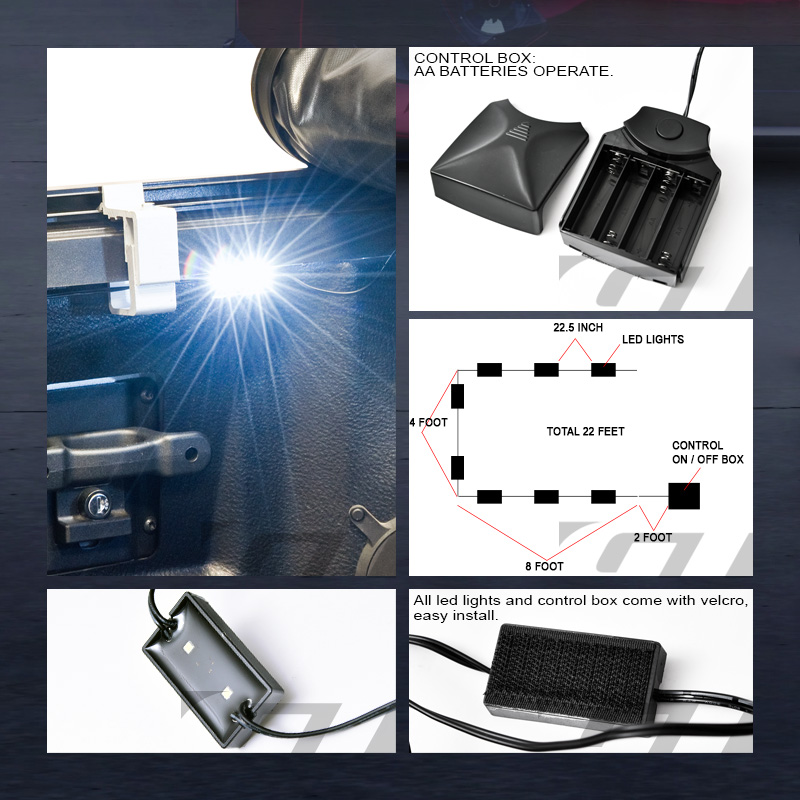 CONTROL BOX:
AA BATTERIES OPERATE.

22.5 INCH

LED LIGHTS

4 FOOT

TOTAL 22 FEET

CONTROL
ON / OFF BOX

2 FOOT

8 FOOT

All led lights and control box come with velcro, easy install.