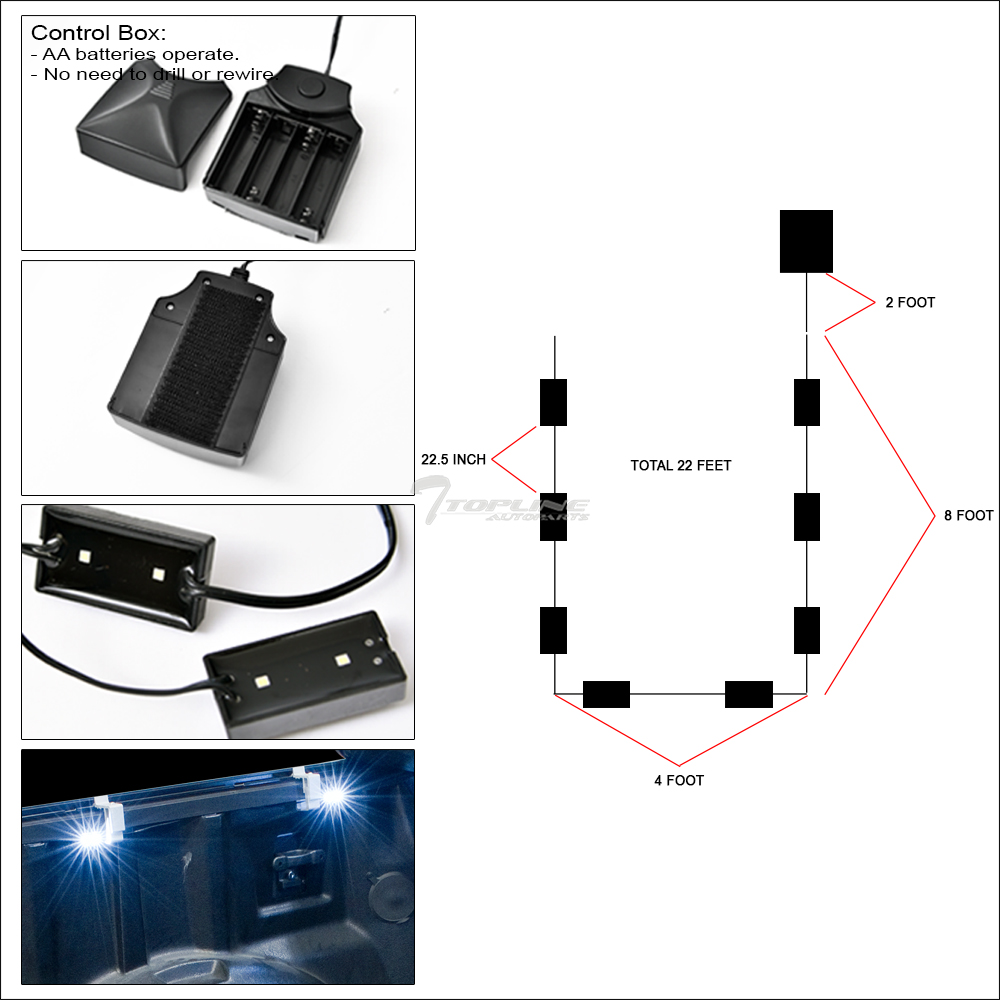 Control Box:
- AA batteries operate.
- No need to drill or rewire.

2 FOOT

22.5 INCH

TOTAL 22 FEET

TOPLINE AUTOPARTS

8 FOOT

4 FOOT