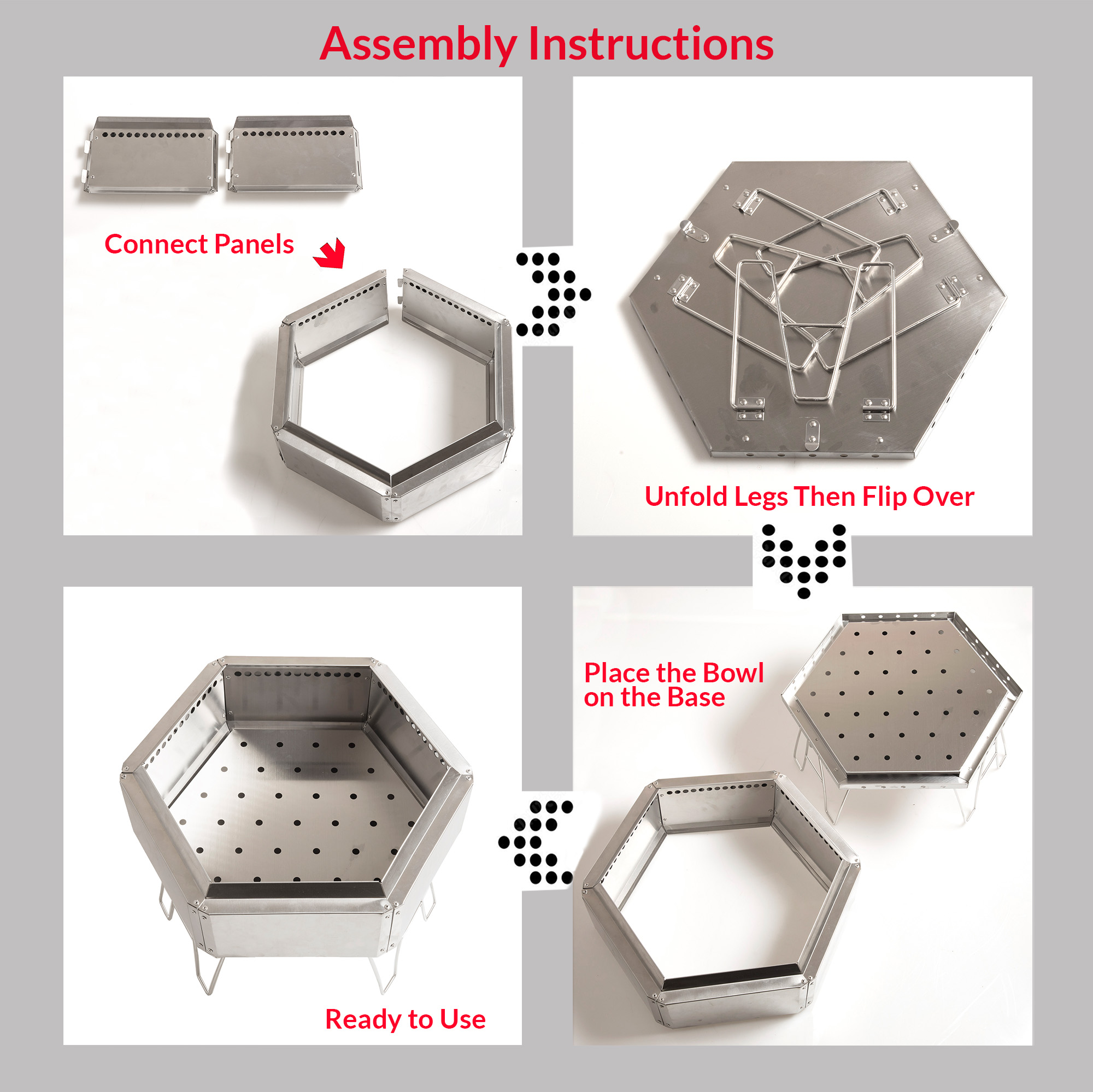 Assembly Instructions

Connect Panels

Unfold Legs Then Flip Over

Place the Bowl on the Base

Ready to Use